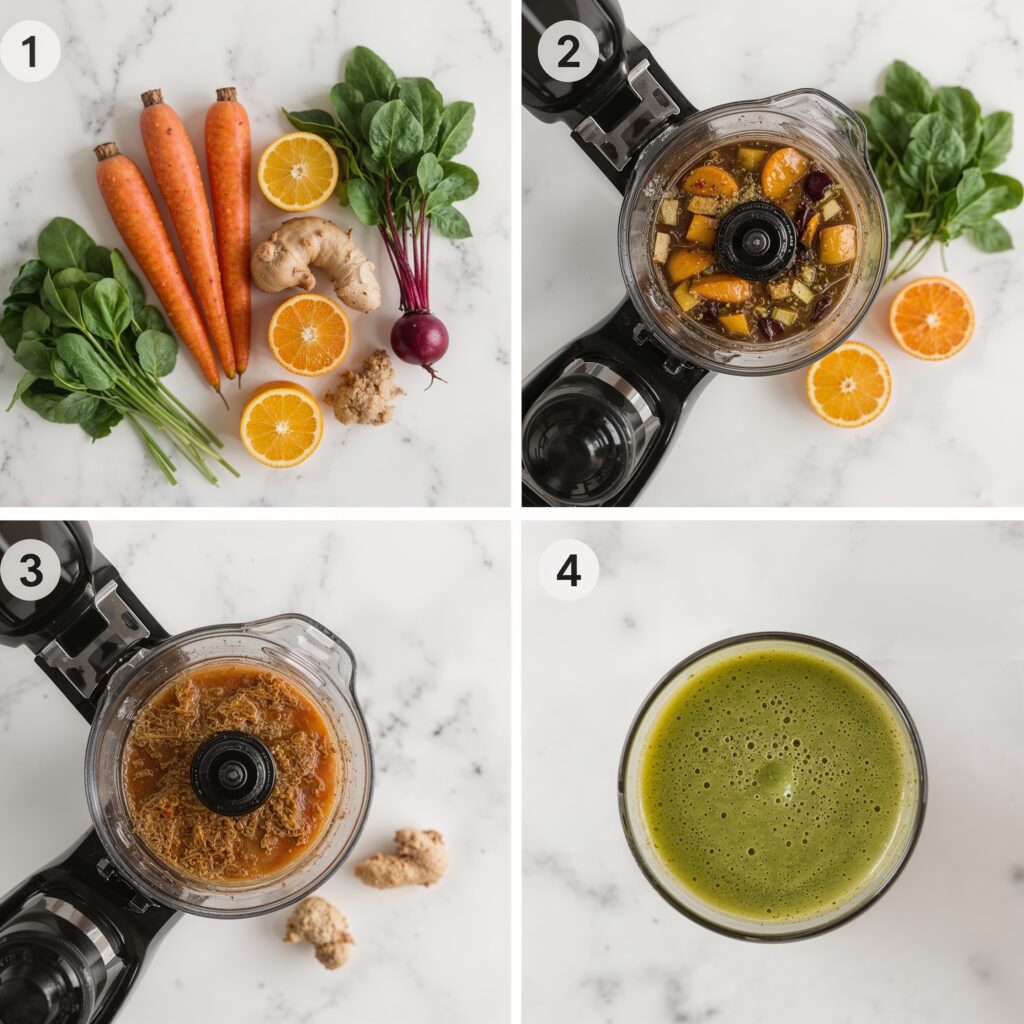 1

2

3

4